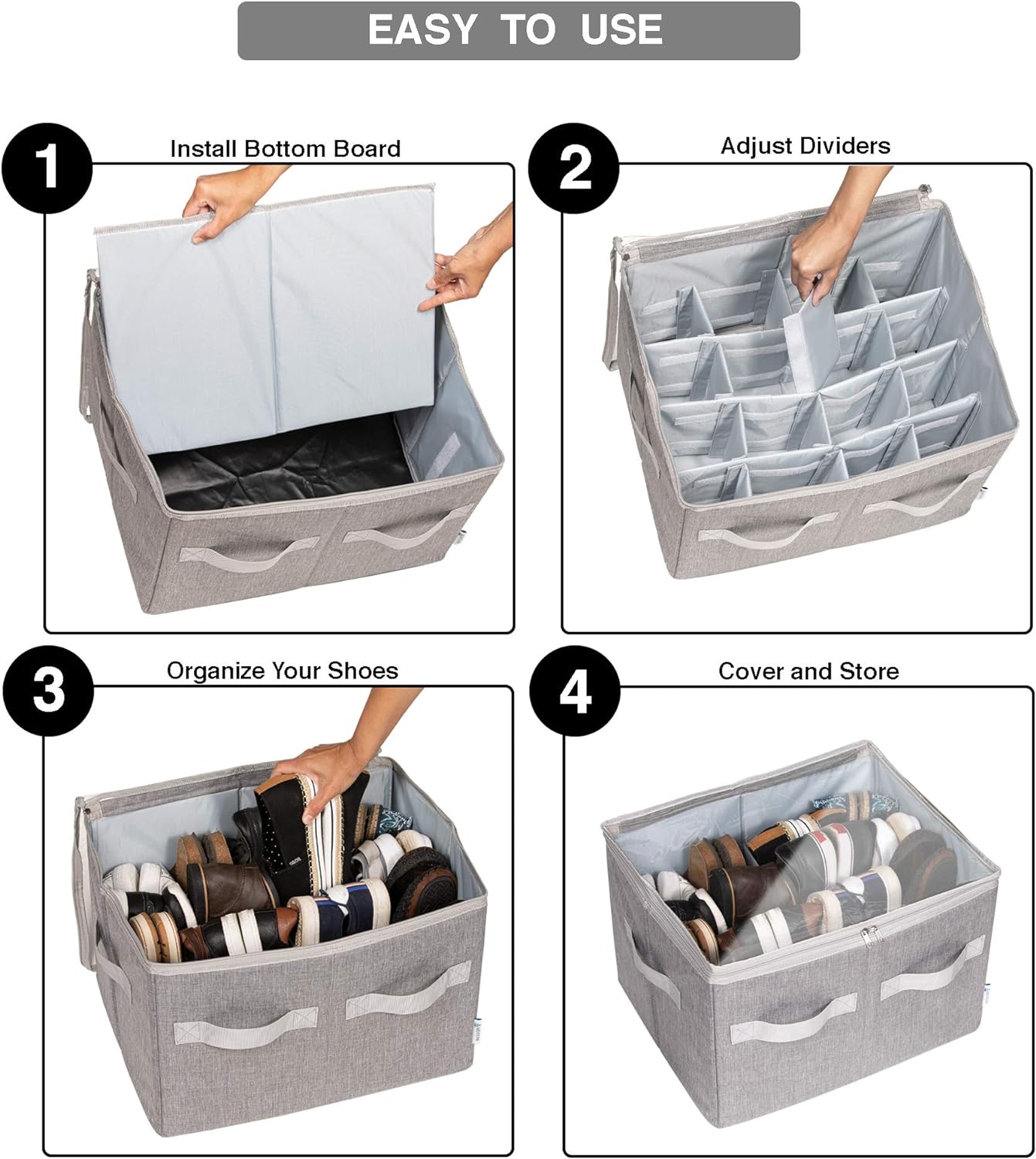 EASY TO USE

1
Install Bottom Board

2
Adjust Dividers

3
Organize Your Shoes

4
Cover and Store